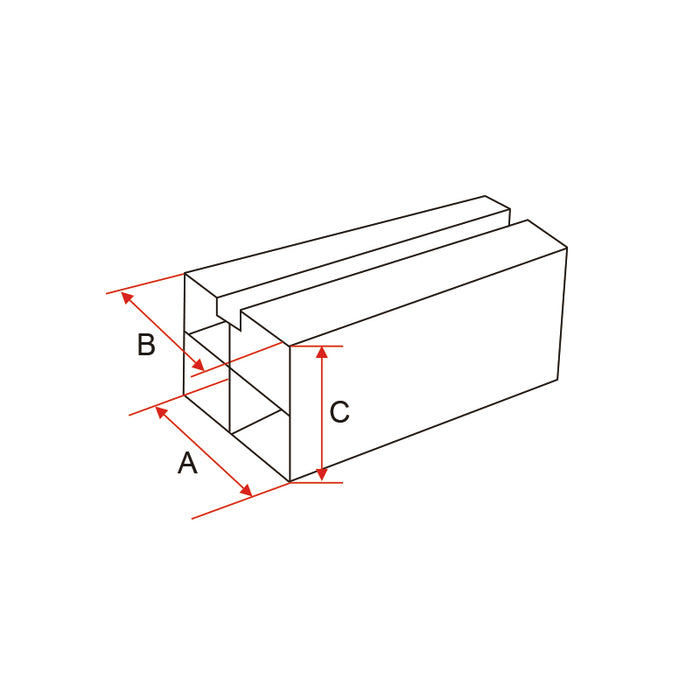 B
C
A